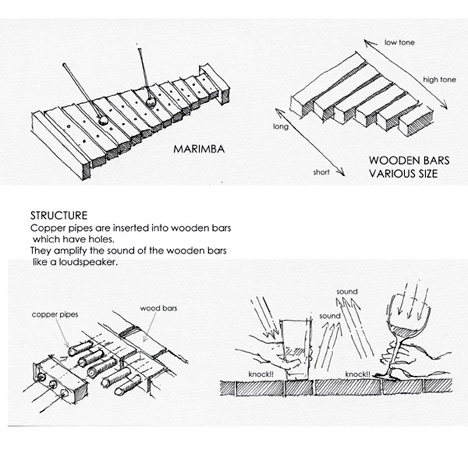 MARIMBA

low tone

high tone

long

short

WOODEN BARS
VARIOUS SIZE

STRUCTURE
Copper pipes are inserted into wooden bars which have holes.
They amplify the sound of the wooden bars like a loudspeaker.

copper pipes

wood bars

sound

sound

knock!!

knock!!