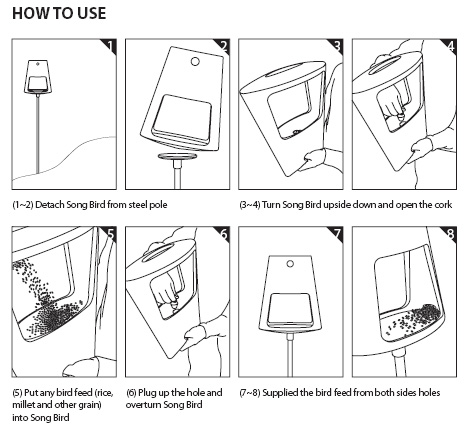 HOW TO USE

1

2

3

4

(1~2) Detach Song Bird from steel pole

(3~4) Turn Song Bird upside down and open the cork

5

6

7

8

(5) Put any bird feed (rice, millet and other grain) into Song Bird

(6) Plug up the hole and overturn Song Bird

(7~8) Supplied the bird feed from both sides holes