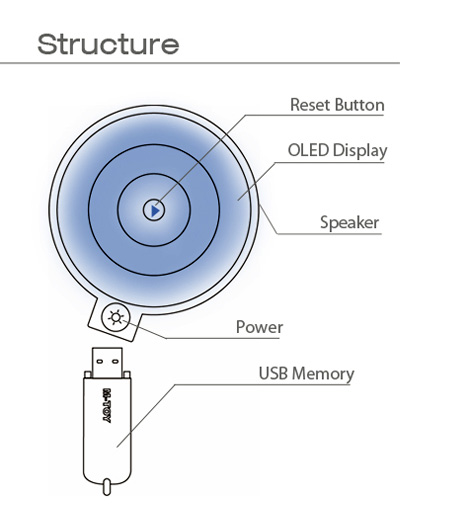 Structure

Reset Button

OLED Display

Speaker

Power

USB Memory

M-TOY