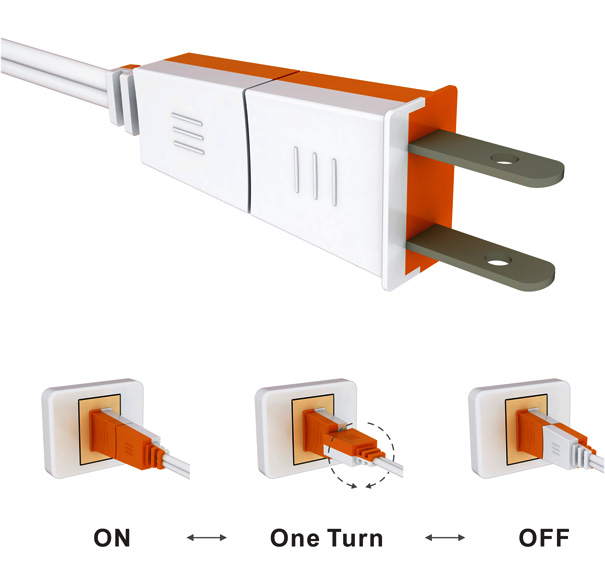 ON ⟷ One Turn ⟷ OFF