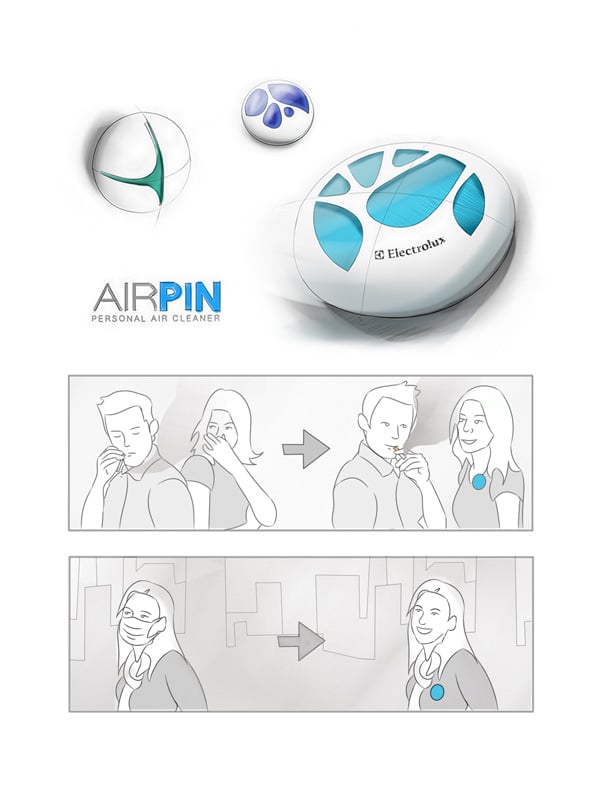 Electrolux

AIRPIN
PERSONAL AIR CLEANER