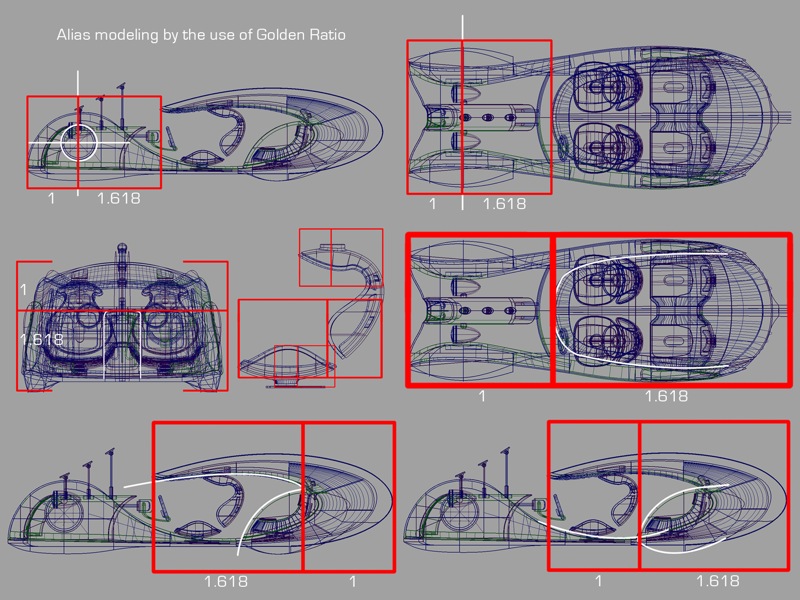 Alias modeling by the use of Golden Ratio

1 1.618

1 1.618

1

1.618

1 1.618

1.618 1

1 1.618