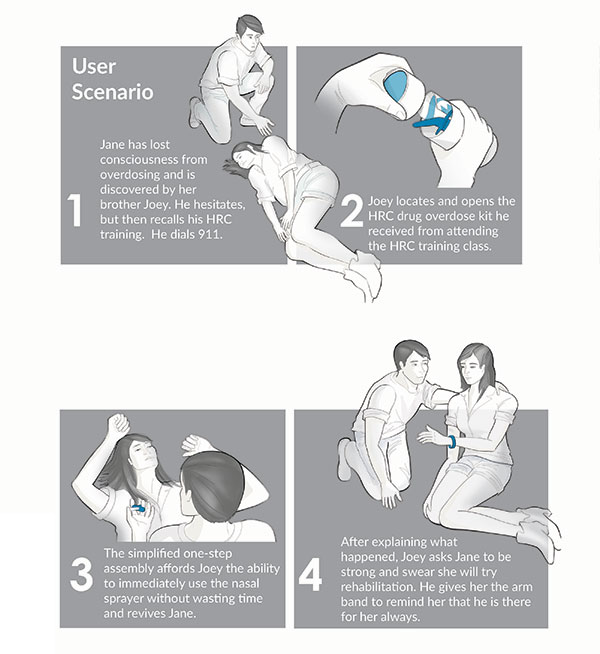 User Scenario

1

Jane has lost consciousness from overdosing and is discovered by her brother Joey. He hesitates, but then recalls his HRC training. He dials 911.

2

Joey locates and opens the HRC drug overdose kit he received from attending the HRC training class.

3

The simplified one-step assembly affords Joey the ability to immediately use the nasal sprayer without wasting time and revives Jane.

4

After explaining what happened, Joey asks Jane to be strong and swear she will try rehabilitation. He gives her the arm band to remind her that he is there for her always.