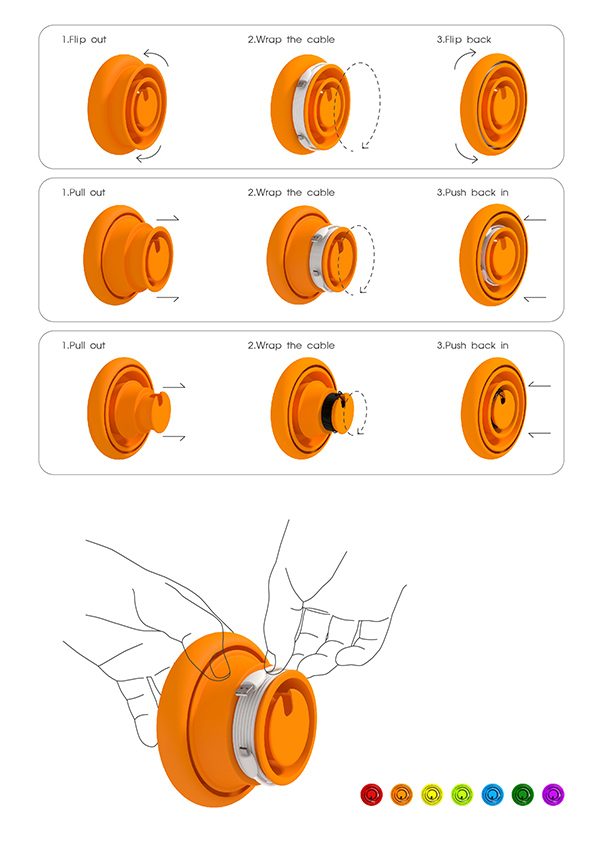 1.Flip out
2.Wrap the cable
3.Flip back

1.Pull out
2.Wrap the cable
3.Push back in

1.Pull out
2.Wrap the cable
3.Push back in