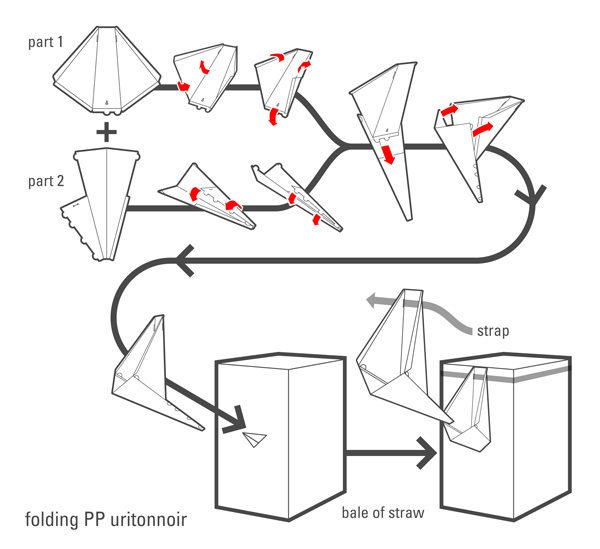 part 1

+

part 2

strap

bale of straw

folding PP uritonnoir