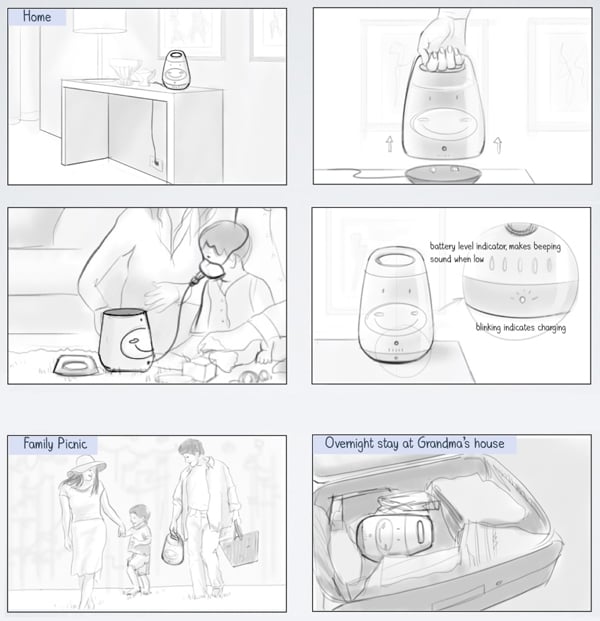 Home

battery level indicator, makes beeping sound when low

blinking indicates charging

Family Picnic

Overnight stay at Grandma's house