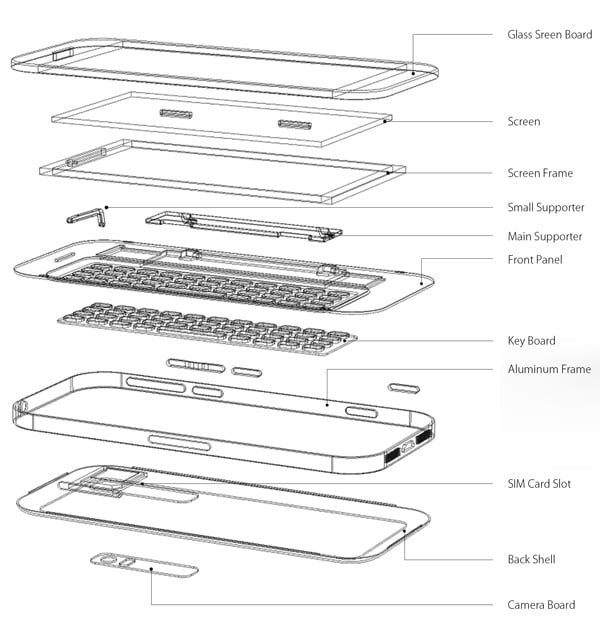 Glass Sreen Board

Screen

Screen Frame

Small Supporter

Main Supporter

Front Panel

Key Board

Aluminum Frame

SIM Card Slot

Back Shell

Camera Board