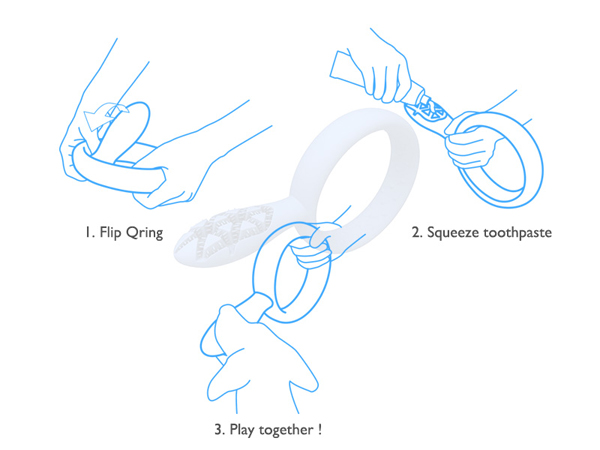 1. Flip Qring

2. Squeeze toothpaste

3. Play together !