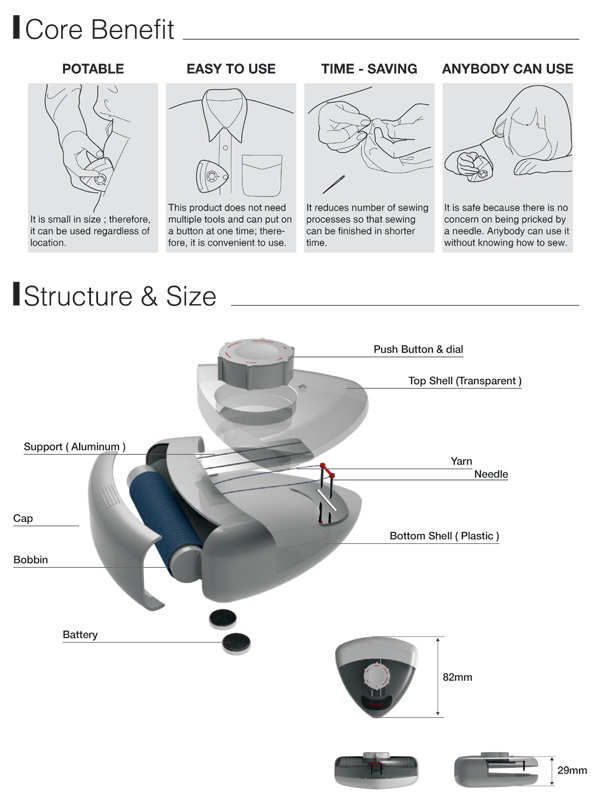 Core Benefit

POTABLE

It is small in size ; therefore, it can be used regardless of location.

EASY TO USE

This product does not need multiple tools and can put on a button at one time; therefore, it is convenient to use.

TIME - SAVING

It reduces number of sewing processes so that sewing can be finished in shorter time.

ANYBODY CAN USE

It is safe because there is no concern on being pricked by a needle. Anybody can use it without knowing how to sew.

Structure & Size

Push Button & dial

Top Shell (Transparent )

Support ( Aluminum )

Yarn

Needle

Cap

Bottom Shell ( Plastic )

Bobbin

Battery

82mm

29mm