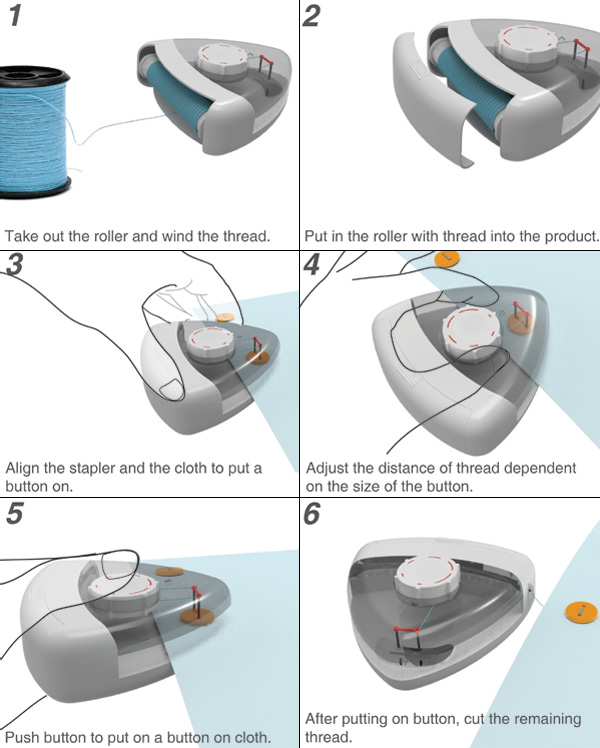 1

Take out the roller and wind the thread.

2

Put in the roller with thread into the product.

3

Align the stapler and the cloth to put a button on.

4

Adjust the distance of thread dependent on the size of the button.

5

Push button to put on a button on cloth.

6

After putting on button, cut the remaining thread.