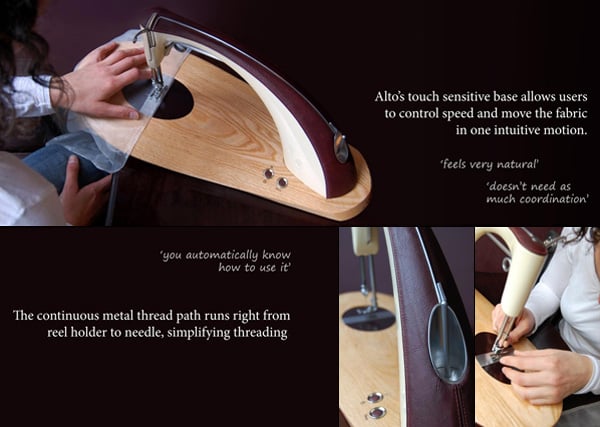 Alto's touch sensitive base allows users to control speed and move the fabric in one intuitive motion.

'feels very natural'

'doesn't need as much coordination'

'you automatically know how to use it'

The continuous metal thread path runs right from reel holder to needle, simplifying threading