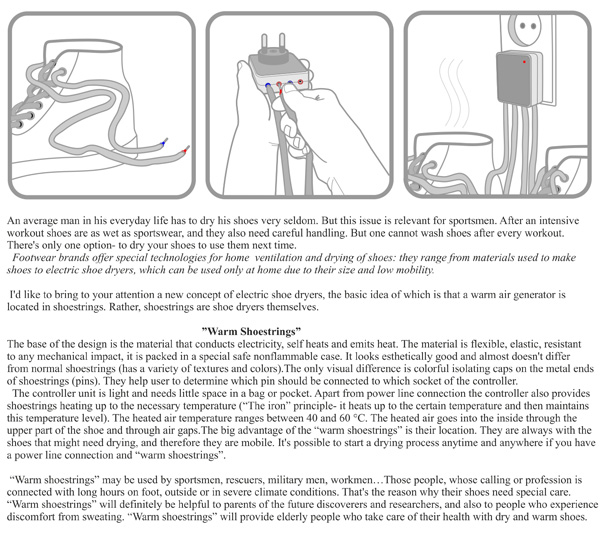 An average man in his everyday life has to dry his shoes very seldom. But this issue is relevant for sportsmen. After an intensive workout shoes are as wet as sportswear, and they also need careful handling. But one cannot wash shoes after every workout. There's only one option- to dry your shoes to use them next time.
Footwear brands offer special technologies for home ventilation and drying of shoes: they range from materials used to make shoes to electric shoe dryers, which can be used only at home due to their size and low mobility.

I'd like to bring to your attention a new concept of electric shoe dryers, the basic idea of which is that a warm air generator is located in shoestrings. Rather, shoestrings are shoe dryers themselves.

"Warm Shoestrings"
The base of the design is the material that conducts electricity, self heats and emits heat. The material is flexible, elastic, resistant to any mechanical impact, it is packed in a special safe nonflammable case. It looks esthetically good and almost doesn't differ from normal shoestrings (has a variety of textures and colors).The only visual difference is colorful isolating caps on the metal ends of shoestrings (pins). They help user to determine which pin should be connected to which socket of the controller.
The controller unit is light and needs little space in a bag or pocket. Apart from power line connection the controller also provides shoestrings heating up to the necessary temperature ("The iron" principle- it heats up to the certain temperature and then maintains this temperature level). The heated air temperature ranges between 40 and 60 °C. The heated air goes into the inside through the upper part of the shoe and through air gaps.The big advantage of the "warm shoestrings" is their location. They are always with the shoes that might need drying, and therefore they are mobile. It's possible to start a drying process anytime and anywhere if you have a power line connection and "warm shoestrings".

"Warm shoestrings" may be used by sportsmen, rescuers, military men, workmen…Those people, whose calling or profession is connected with long hours on foot, outside or in severe climate conditions. That's the reason why their shoes need special care. "Warm shoestrings" will definitely be helpful to parents of the future discoverers and researchers, and also to people who experience discomfort from sweating. "Warm shoestrings" will provide elderly people who take care of their health with dry and warm shoes.