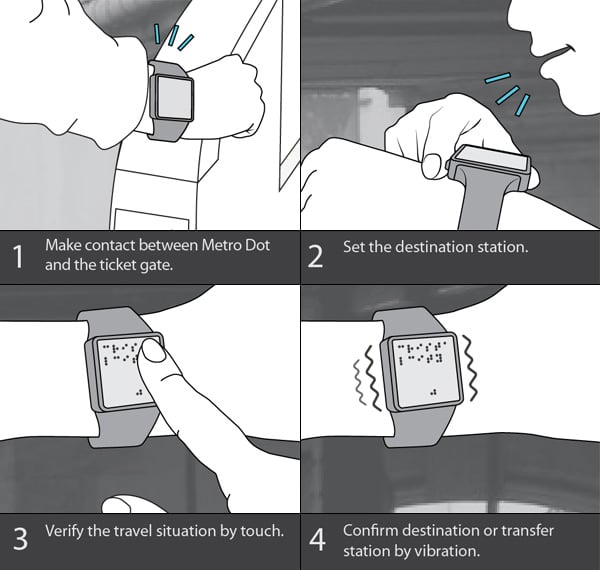 1 Make contact between Metro Dot and the ticket gate.

2 Set the destination station.

3 Verify the travel situation by touch.

4 Confirm destination or transfer station by vibration.