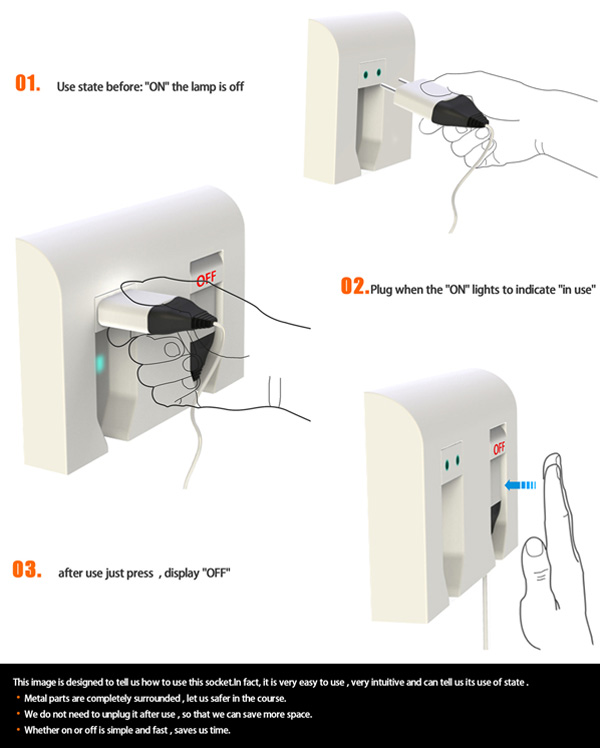 01. Use state before: "ON" the lamp is off

OFF

02. Plug when the "ON" lights to indicate "in use"

OFF

03. after use just press , display "OFF"

This image is designed to tell us how to use this socket.In fact, it is very easy to use , very intuitive and can tell us its use of state .
• Metal parts are completely surrounded , let us safer in the course.
• We do not need to unplug it after use , so that we can save more space.
• Whether on or off is simple and fast , saves us time.