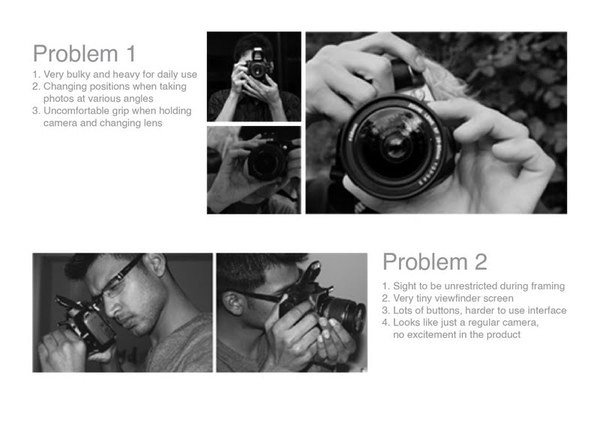 Problem 1

1. Very bulky and heavy for daily use
2. Changing positions when taking photos at various angles
3. Uncomfortable grip when holding camera and changing lens

Problem 2

1. Sight to be unrestricted during framing
2. Very tiny viewfinder screen
3. Lots of buttons, harder to use interface
4. Looks like just a regular camera, no excitement in the product