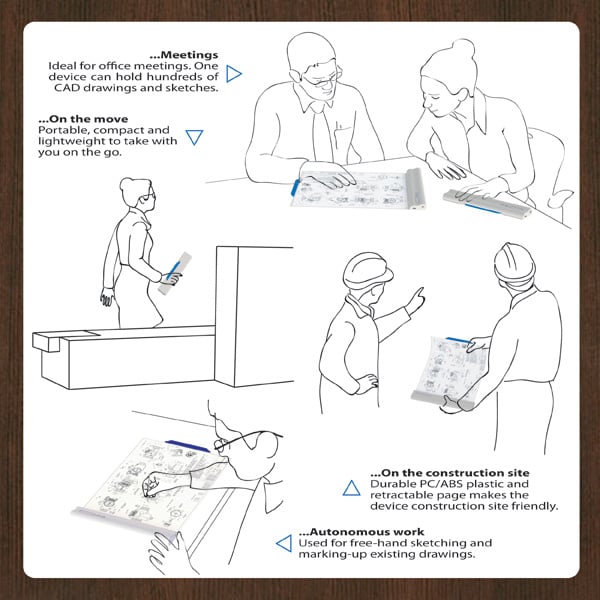 ...Meetings
Ideal for office meetings. One device can hold hundreds of CAD drawings and sketches.

...On the move
Portable, compact and lightweight to take with you on the go.

...On the construction site
Durable PC/ABS plastic and retractable page makes the device construction site friendly.

...Autonomous work
Used for free-hand sketching and marking-up existing drawings.