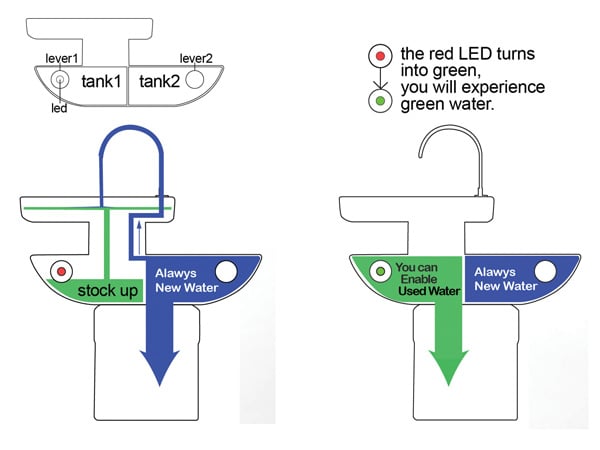 lever1
lever2
tank1
tank2
led

the red LED turns into green, you will experience green water.

stock up
Alawys New Water

You can Enable Used Water
Alawys New Water