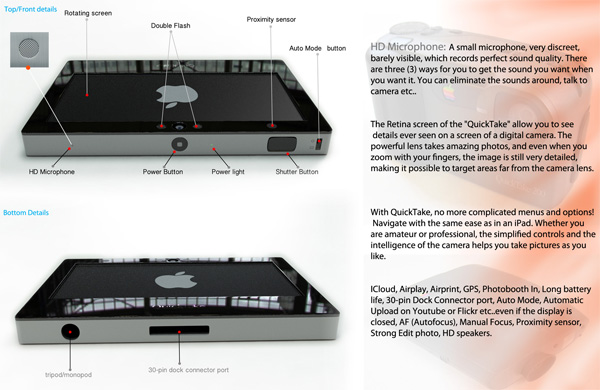 Top/Front details

Rotating screen

Double Flash

Proximity sensor

Auto Mode button

HD Microphone

Power Button

Power light

Shutter Button

Bottom Details

tripod/monopod

30-pin dock connector port

HD Microphone: A small microphone, very discreet, barely visible, which records perfect sound quality. There are three (3) ways for you to get the sound you want when you want it. You can eliminate the sounds around, talk to camera etc..

The Retina screen of the "QuickTake" allow you to see details ever seen on a screen of a digital camera. The powerful lens takes amazing photos, and even when you zoom with your fingers, the image is still very detailed, making it possible to target areas far from the camera lens.

With QuickTake, no more complicated menus and options! Navigate with the same ease as in an iPad. Whether you are amateur or professional, the simplified controls and the intelligence of the camera helps you take pictures as you like.

ICloud, Airplay, Airprint, GPS, Photobooth In, Long battery life, 30-pin Dock Connector port, Auto Mode, Automatic Upload on Youtube or Flickr etc..even if the display is closed, AF (Autofocus), Manual Focus, Proximity sensor, Strong Edit photo, HD speakers.