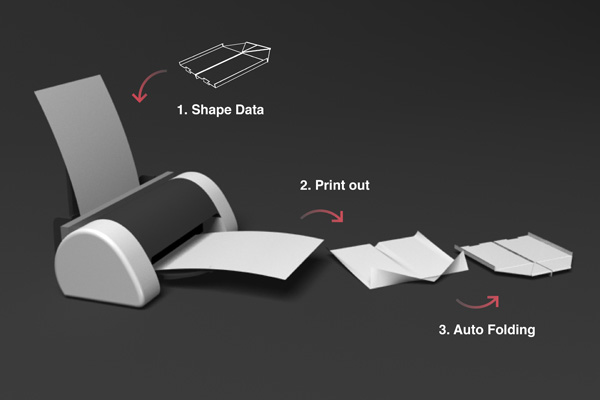 1. Shape Data

2. Print out

3. Auto Folding