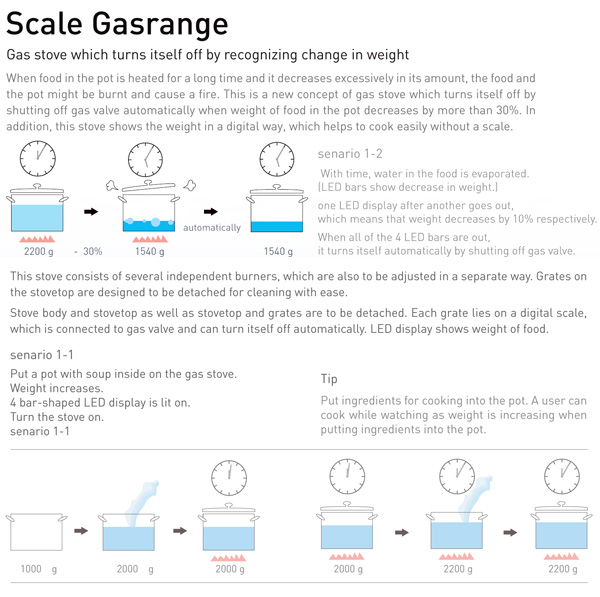 Scale Gasrange

Gas stove which turns itself off by recognizing change in weight

When food in the pot is heated for a long time and it decreases excessively in its amount, the food and the pot might be burnt and cause a fire. This is a new concept of gas stove which turns itself off by shutting off gas valve automatically when weight of food in the pot decreases by more than 30%. In addition, this stove shows the weight in a digital way, which helps to cook easily without a scale.

automatically

2200 g - 30% 1540 g 1540 g

senario 1-2

With time, water in the food is evaporated. (LED bars show decrease in weight.)

one LED display after another goes out, which means that weight decreases by 10% respectively.

When all of the 4 LED bars are out, it turns itself automatically by shutting off gas valve.

This stove consists of several independent burners, which are also to be adjusted in a separate way. Grates on the stovetop are designed to be detached for cleaning with ease.

Stove body and stovetop as well as stovetop and grates are to be detached. Each grate lies on a digital scale, which is connected to gas valve and can turn itself off automatically. LED display shows weight of food.

senario 1-1

Put a pot with soup inside on the gas stove.
Weight increases.
4 bar-shaped LED display is lit on.
Turn the stove on.
senario 1-1

Tip

Put ingredients for cooking into the pot. A user can cook while watching as weight is increasing when putting ingredients into the pot.

1000 g 2000 g 2000 g 2000 g 2200 g 2200 g