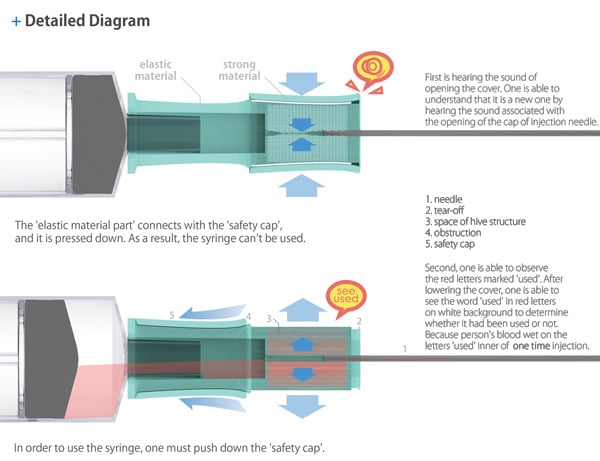 + Detailed Diagram

elastic material

strong material

First is hearing the sound of opening the cover. One is able to understand that it is a new one by hearing the sound associated with the opening of the cap of injection needle.

The 'elastic material part' connects with the 'safety cap', and it is pressed down. As a result, the syringe can't be used.

1. needle
2. tear-off
3. space of hive structure
4. obstruction
5. safety cap

Second, one is able to observe the red letters marked 'used'. After lowering the cover, one is able to see the word 'used' in red letters on white background to determine whether it had been used or not. Because person's blood wet on the letters 'used' inner of one time injection.

see used

5

4

3

2

1

In order to use the syringe, one must push down the 'safety cap'.