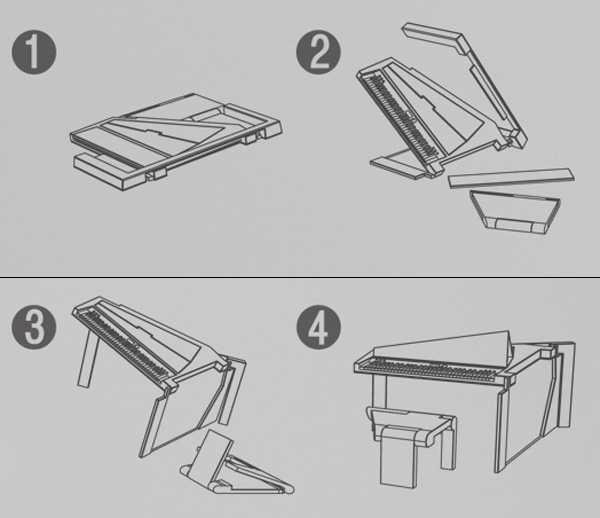 1

2

3

4