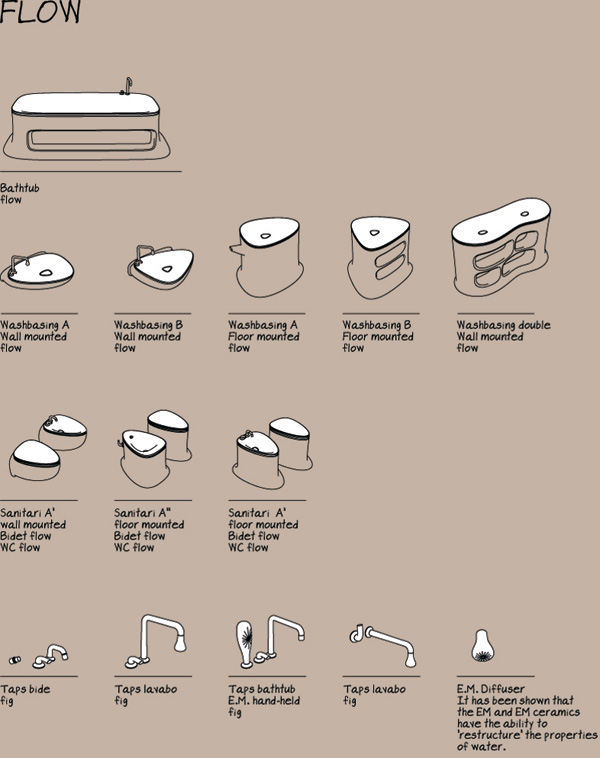 FLOW

Bathtub
flow

Washbasing A
Wall mounted
flow

Washbasing B
Wall mounted
flow

Washbasing A
Floor mounted
flow

Washbasing B
Floor mounted
flow

Washbasing double
Wall mounted
flow

Sanitari A'
wall mounted
Bidet flow
WC flow

Sanitari A"
floor mounted
Bidet flow
WC flow

Sanitari A'
floor mounted
Bidet flow
WC flow

Taps bide
fig

Taps lavabo
fig

Taps bathtub
E.M. hand-held
fig

Taps lavabo
fig

E.M. Diffuser
It has been shown that the EM and EM ceramics have the ability to 'restructure' the properties of water.