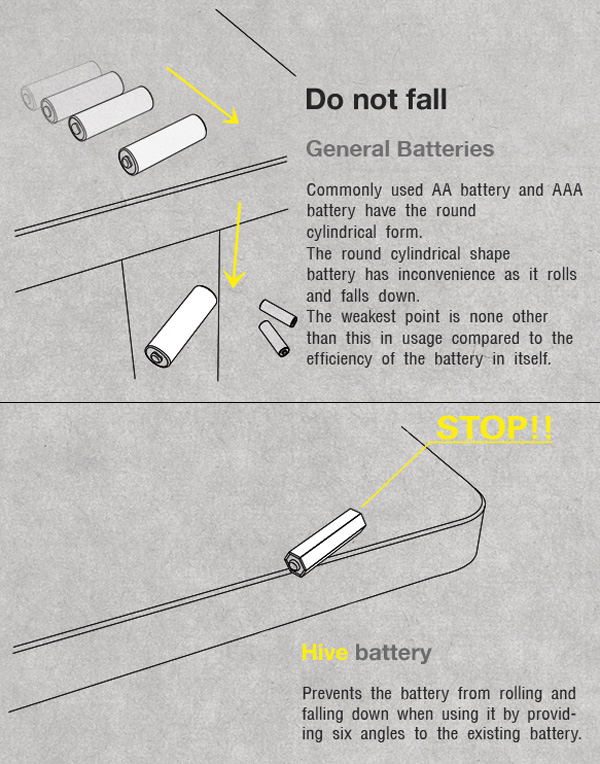 Do not fall

General Batteries

Commonly used AA battery and AAA battery have the round cylindrical form.
The round cylindrical shape battery has inconvenience as it rolls and falls down.
The weakest point is none other than this in usage compared to the efficiency of the battery in itself.

STOP!!

Hive battery

Prevents the battery from rolling and falling down when using it by providing six angles to the existing battery.