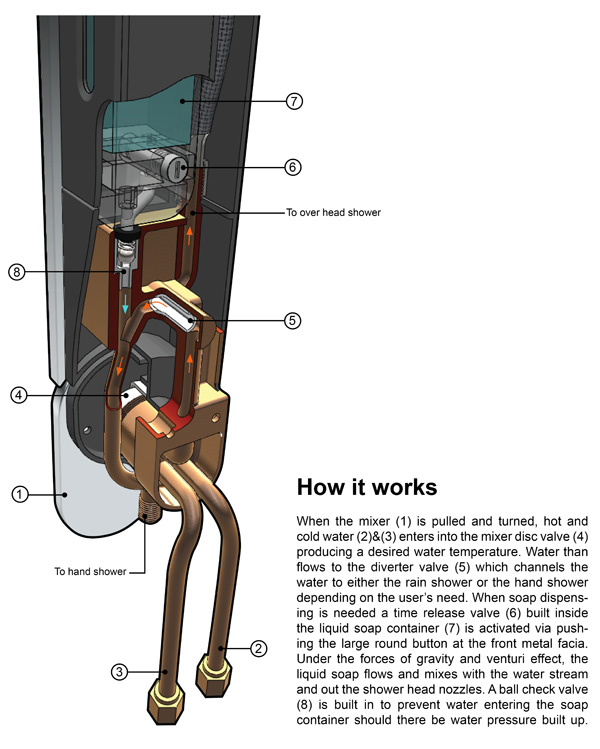 7

6

To over head shower

8

5

4

1

To hand shower

3

2

How it works

When the mixer (1) is pulled and turned, hot and cold water (2)&(3) enters into the mixer disc valve (4) producing a desired water temperature. Water than flows to the diverter valve (5) which channels the water to either the rain shower or the hand shower depending on the user's need. When soap dispensing is needed a time release valve (6) built inside the liquid soap container (7) is activated via pushing the large round button at the front metal facia. Under the forces of gravity and venturi effect, the liquid soap flows and mixes with the water stream and out the shower head nozzles. A ball check valve (8) is built in to prevent water entering the soap container should there be water pressure built up.