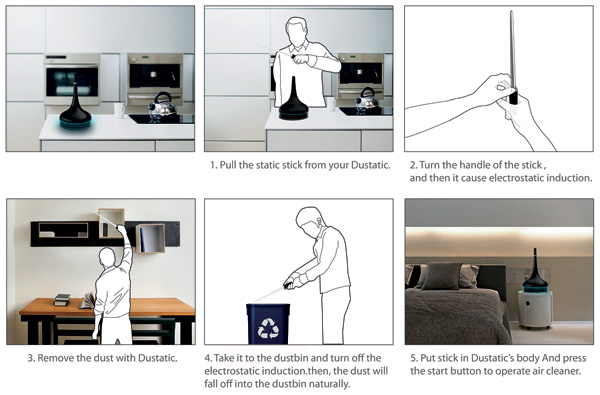 1. Pull the static stick from your Dustatic.

2. Turn the handle of the stick , and then it cause electrostatic induction.

3. Remove the dust with Dustatic.

4. Take it to the dustbin and turn off the electrostatic induction.then, the dust will fall off into the dustbin naturally.

5. Put stick in Dustatic's body And press the start button to operate air cleaner.