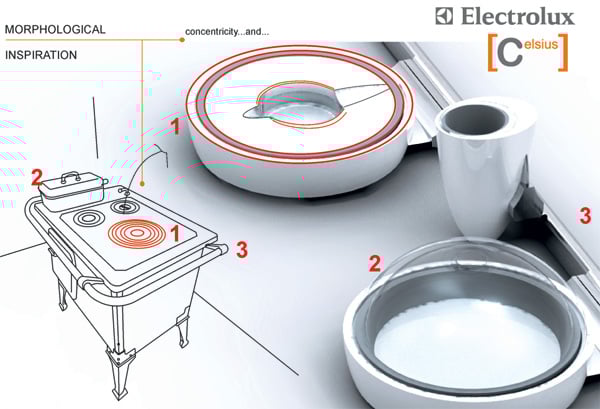 MORPHOLOGICAL
INSPIRATION

concentricity...and...

Electrolux
[Celsius]

1
2
1
3
3
2