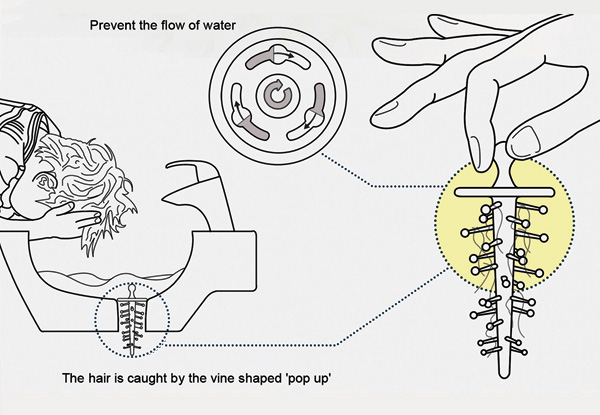 Prevent the flow of water

The hair is caught by the vine shaped 'pop up'