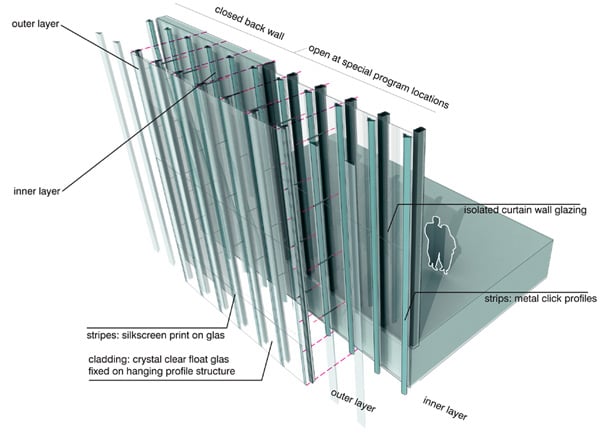 outer layer

closed back wall

open at special program locations

inner layer

isolated curtain wall glazing

strips: metal click profiles

stripes: silkscreen print on glas

cladding: crystal clear float glas fixed on hanging profile structure

outer layer

inner layer