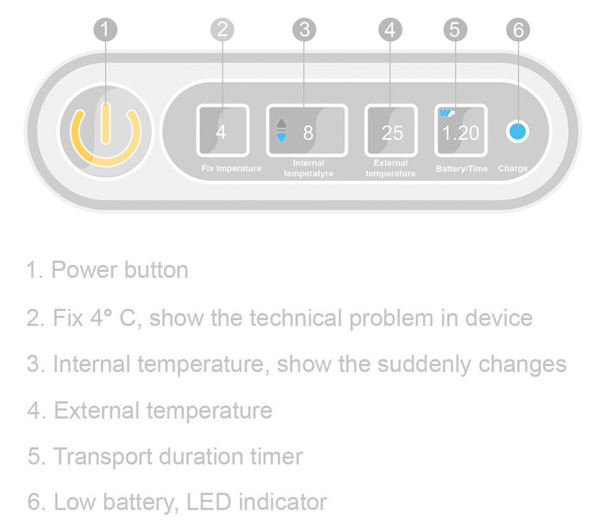 1 2 3 4 5 6

4
Fix tmperature

8
Internal temperatyre

25
External temperature

1.20
Battery/Time

Charge

1. Power button

2. Fix 4° C, show the technical problem in device

3. Internal temperature, show the suddenly changes

4. External temperature

5. Transport duration timer

6. Low battery, LED indicator