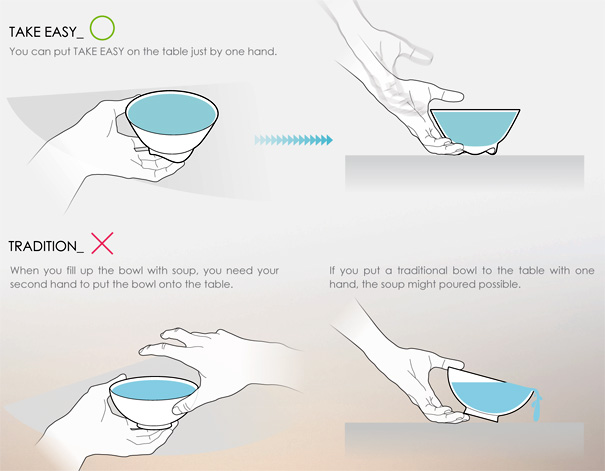 TAKE EASY_

You can put TAKE EASY on the table just by one hand.

TRADITION_

When you fill up the bowl with soup, you need your second hand to put the bowl onto the table.

If you put a traditional bowl to the table with one hand, the soup might poured possible.