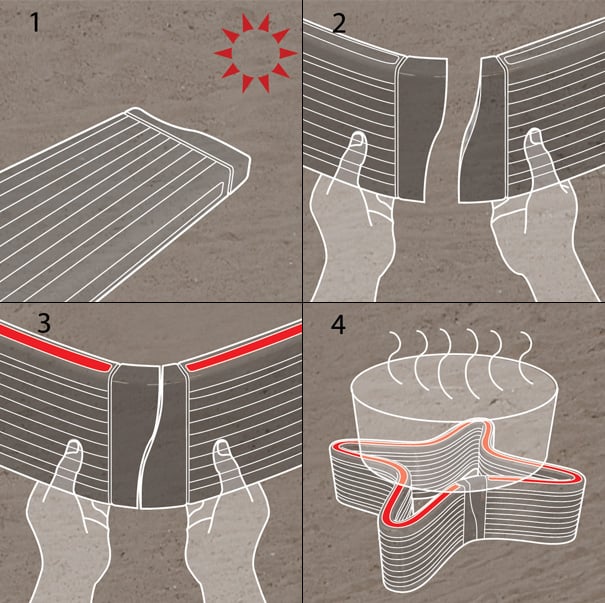 1

2

3

4