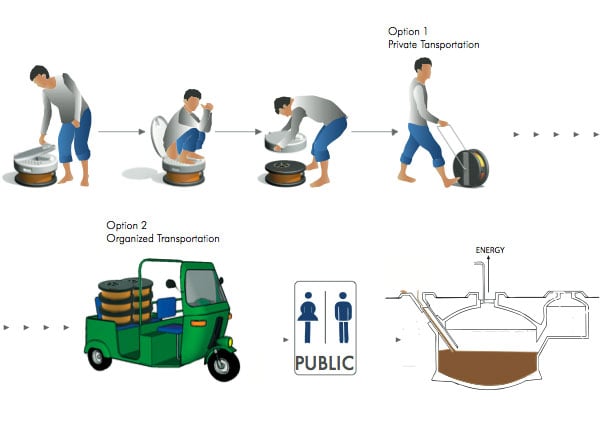 Option 1
Private Tansportation

Option 2
Organized Transportation

PUBLIC

ENERGY