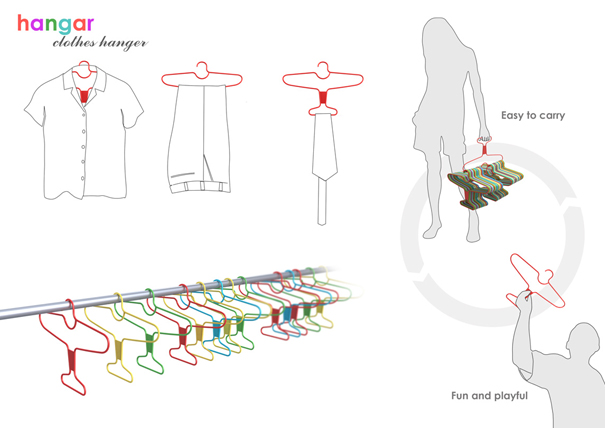 hangar
clothes hanger

Easy to carry

Fun and playful