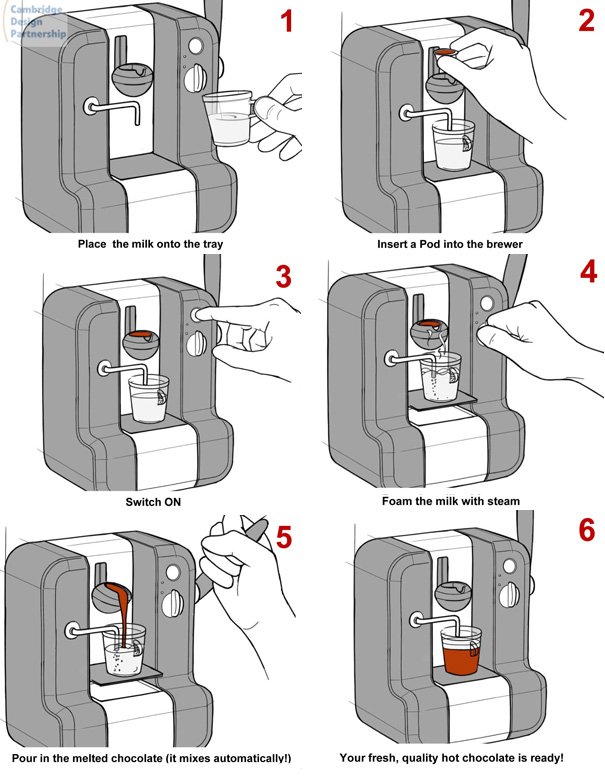 Cambridge Design Partnership

1

Place the milk onto the tray

2

Insert a Pod into the brewer

3

Switch ON

4

Foam the milk with steam

5

Pour in the melted chocolate (it mixes automatically!)

6

Your fresh, quality hot chocolate is ready!