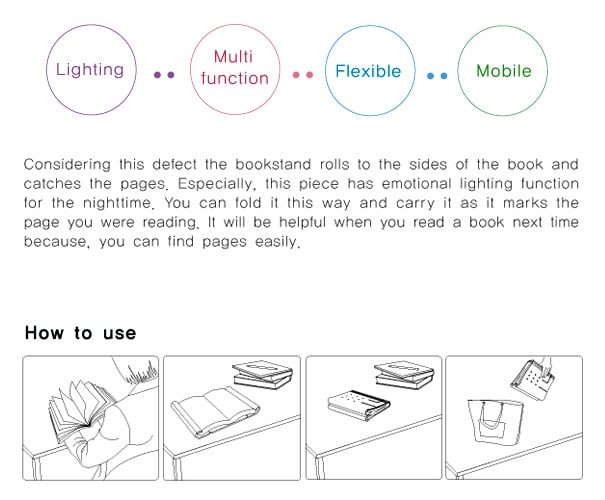 Lighting

Multi function

Flexible

Mobile

Considering this defect the bookstand rolls to the sides of the book and catches the pages. Especially, this piece has emotional lighting function for the nighttime. You can fold it this way and carry it as it marks the page you were reading. It will be helpful when you read a book next time because, you can find pages easily.

How to use