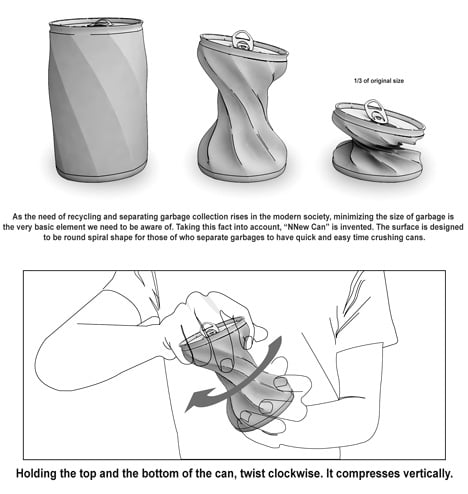 1/3 of original size

As the need of recycling and separating garbage collection rises in the modern society, minimizing the size of garbage is the very basic element we need to be aware of. Taking this fact into account, "NNew Can" is invented. The surface is designed to be round spiral shape for those of who separate garbages to have quick and easy time crushing cans.

Holding the top and the bottom of the can, twist clockwise. It compresses vertically.