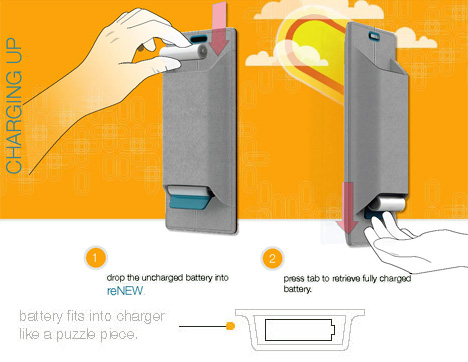 CHARGING UP

1

drop the uncharged battery into reNEW.

2

press tab to retrieve fully charged battery.

battery fits into charger like a puzzle piece.