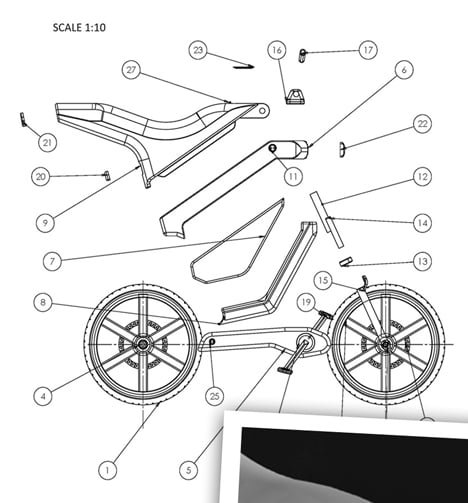 SCALE 1:10

23
16
17
27
6
21
22
20
11
12
9
14
7
13
15
8
19
4
25
1
5